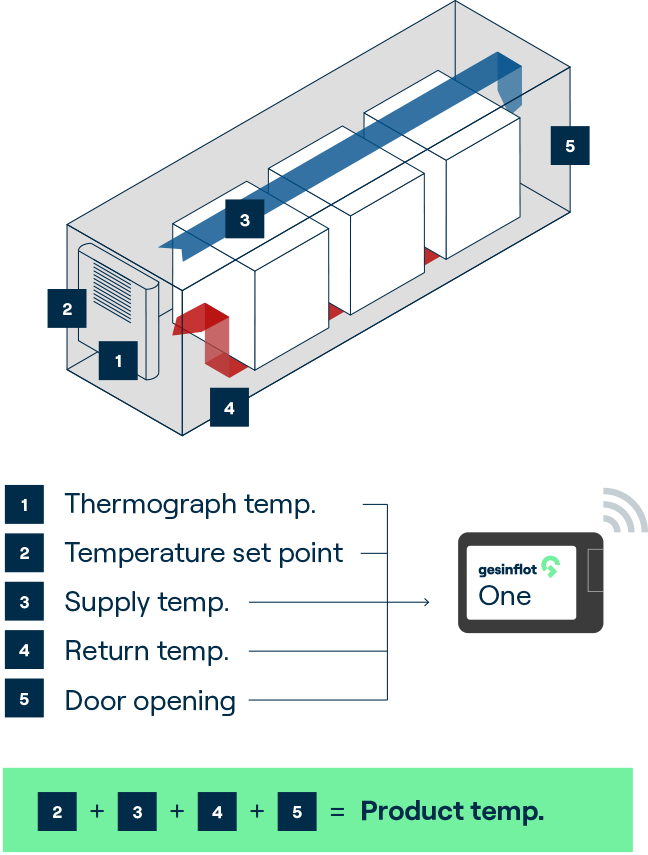 5

3

2

1

4

1 Thermograph temp.
2 Temperature set point
3 Supply temp.
4 Return temp.
5 Door opening

gesinflot
One

2 + 3 + 4 + 5 = Product temp.