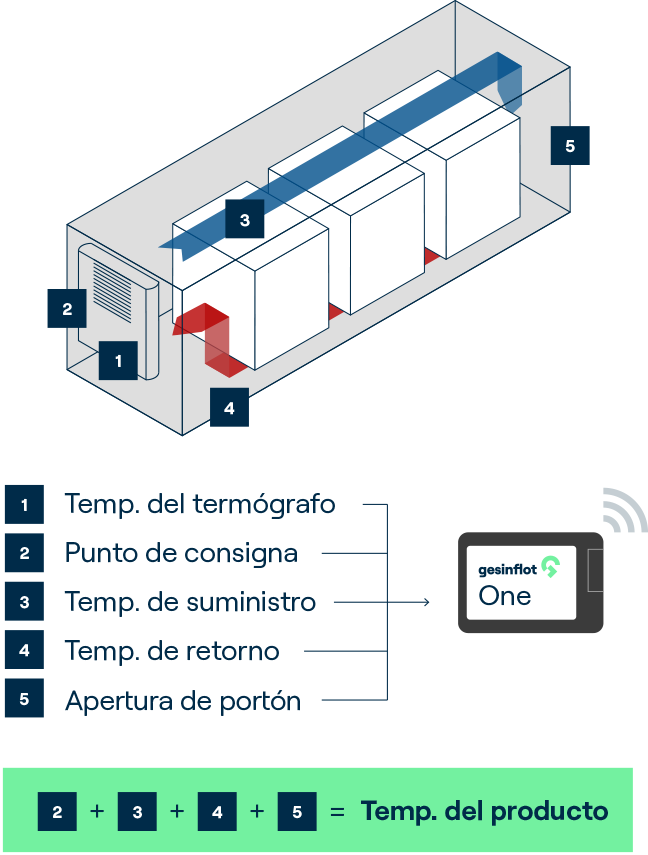 5

3

2

1

4

1 Temp. del termógrafo

2 Punto de consigna

3 Temp. de suministro

4 Temp. de retorno

5 Apertura de portón

gesinflot One

2 + 3 + 4 + 5 = Temp. del producto